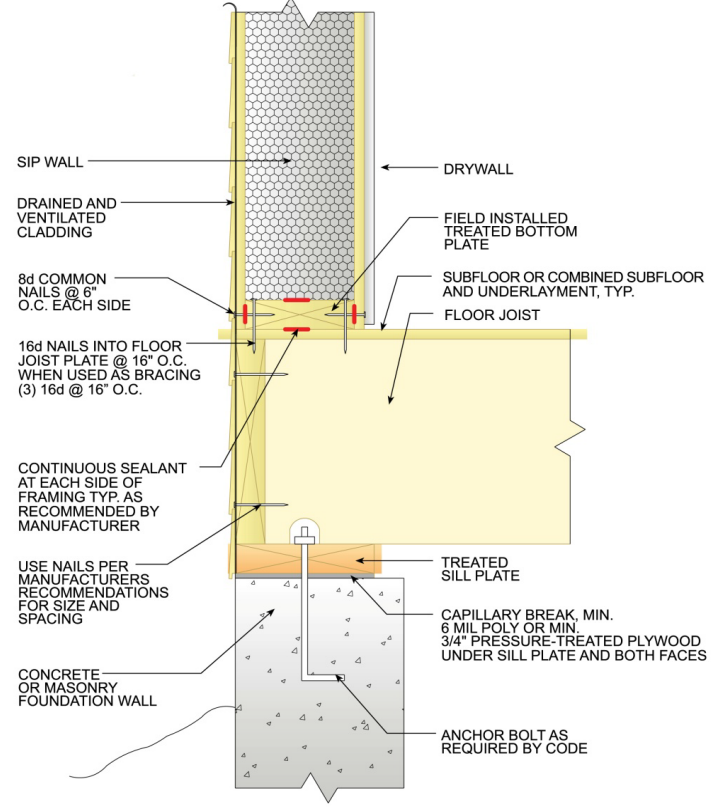 SIP WALL

DRAINED AND VENTILATED CLADDING

8d COMMON NAILS @ 6" O.C. EACH SIDE

16d NAILS INTO FLOOR JOIST PLATE @ 16" O.C. WHEN USED AS BRACING (3) 16d @ 16" O.C.

CONTINUOUS SEALANT AT EACH SIDE OF FRAMING TYP. AS RECOMMENDED BY MANUFACTURER

USE NAILS PER MANUFACTURERS RECOMMENDATIONS FOR SIZE AND SPACING

CONCRETE OR MASONRY FOUNDATION WALL

DRYWALL

FIELD INSTALLED TREATED BOTTOM PLATE

SUBFLOOR OR COMBINED SUBFLOOR AND UNDERLAYMENT, TYP.

FLOOR JOIST

TREATED SILL PLATE

CAPILLARY BREAK, MIN. 6 MIL POLY OR MIN. 3/4" PRESSURE-TREATED PLYWOOD UNDER SILL PLATE AND BOTH FACES

ANCHOR BOLT AS REQUIRED BY CODE